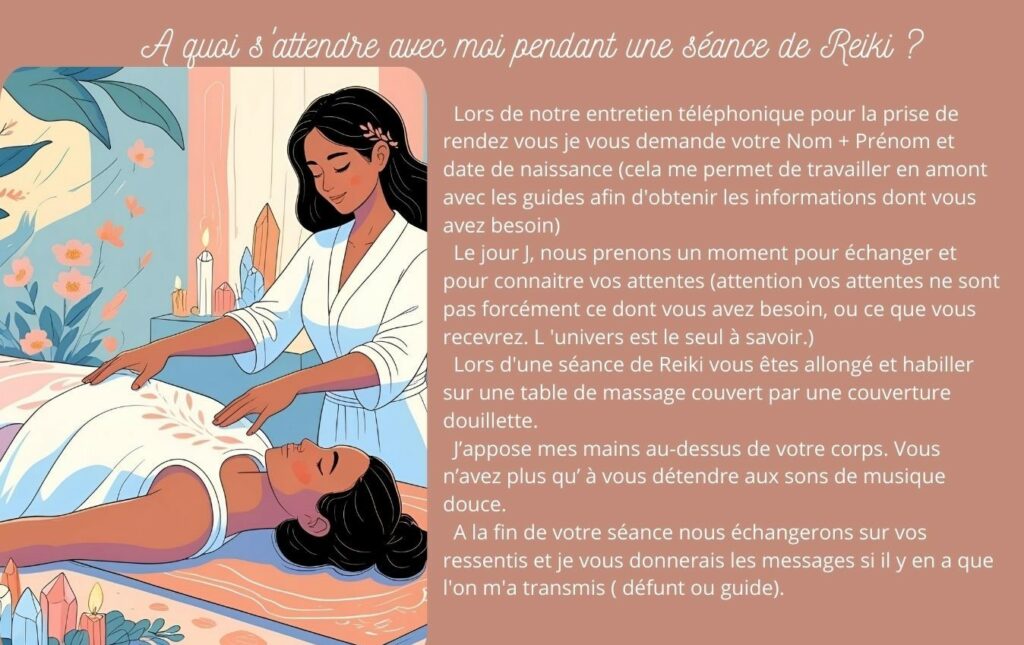 A quoi s'attendre avec moi pendant une séance de Reiki ?

Lors de notre entretien téléphonique pour la prise de rendez vous je vous demande votre Nom + Prénom et date de naissance (cela me permet de travailler en amont avec les guides afin d'obtenir les informations dont vous avez besoin)

Le jour J, nous prenons un moment pour échanger et pour connaitre vos attentes (attention vos attentes ne sont pas forcément ce dont vous avez besoin, ou ce que vous recevrez. L 'univers est le seul à savoir.)

Lors d'une séance de Reiki vous êtes allongé et habiller sur une table de massage couvert par une couverture douillette.

J'appose mes mains au-dessus de votre corps. Vous n'avez plus qu' à vous détendre aux sons de musique douce.

A la fin de votre séance nous échangerons sur vos ressentis et je vous donnerais les messages si il y en a que l'on m'a transmis ( défunt ou guide).